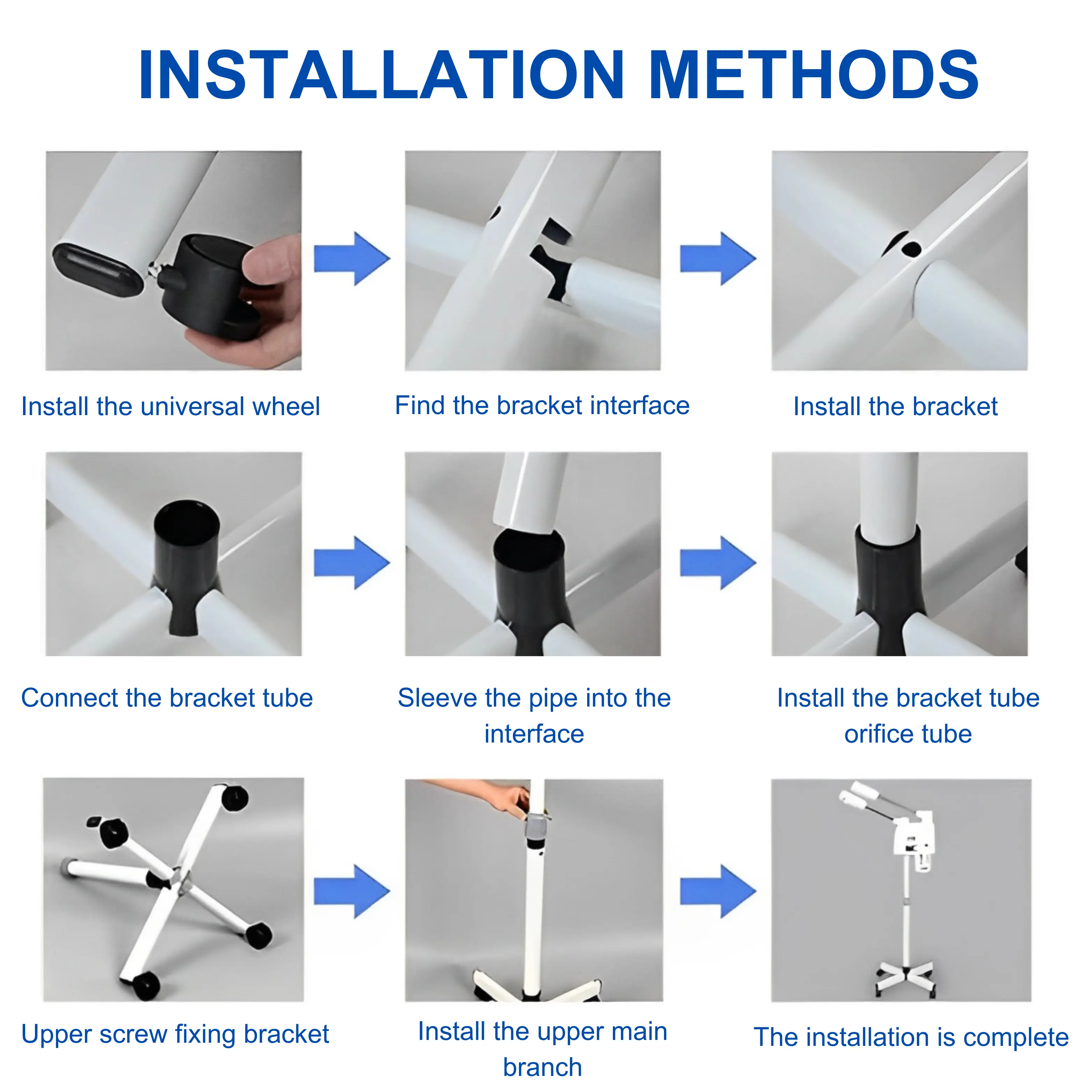 INSTALLATION METHODS

Install the universal wheel

Find the bracket interface

Install the bracket

Connect the bracket tube

Sleeve the pipe into the interface

Install the bracket tube orifice tube

Upper screw fixing bracket

Install the upper main branch

The installation is complete